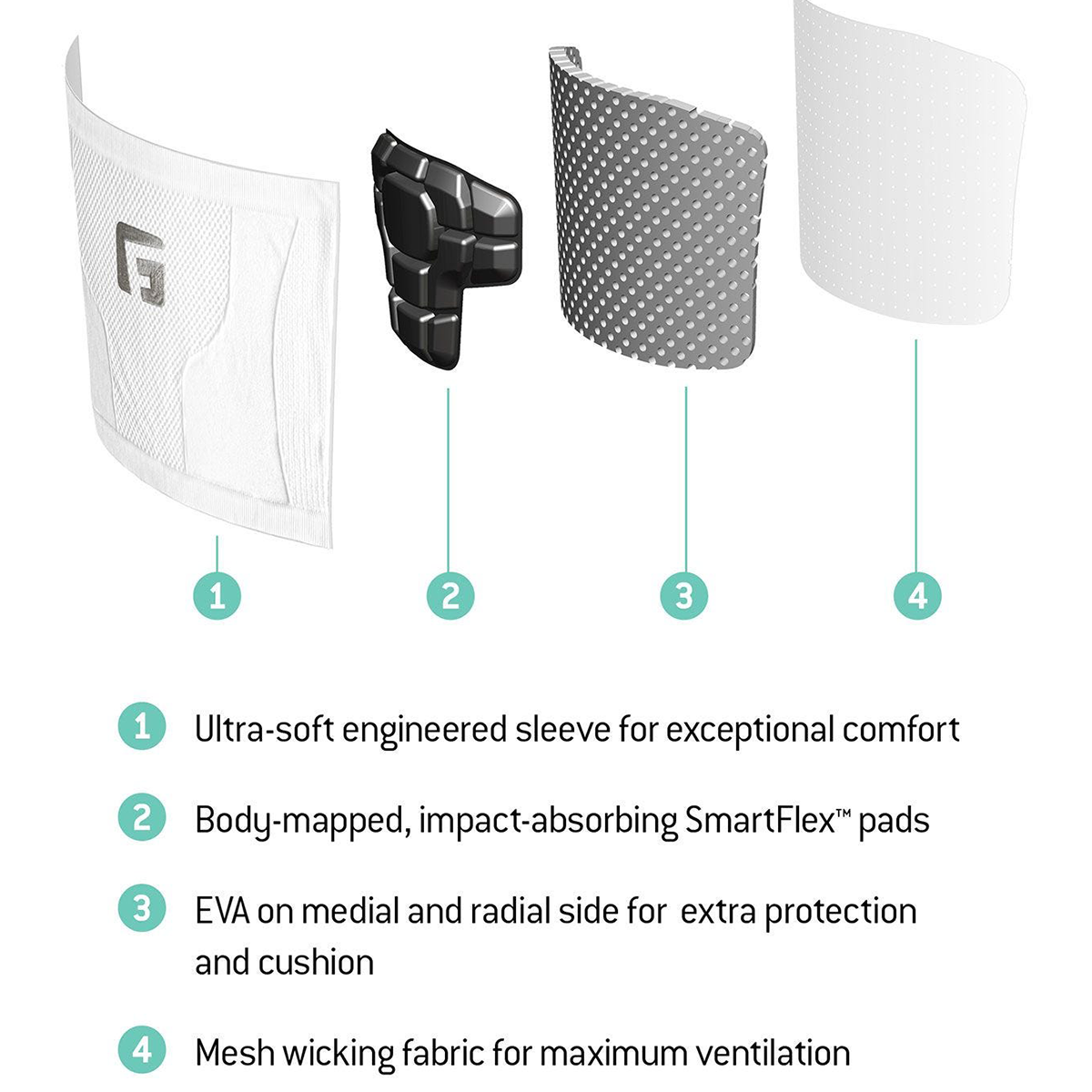 1
2
3
4

1 Ultra-soft engineered sleeve for exceptional comfort

2 Body-mapped, impact-absorbing SmartFlex™ pads

3 EVA on medial and radial side for extra protection and cushion

4 Mesh wicking fabric for maximum ventilation