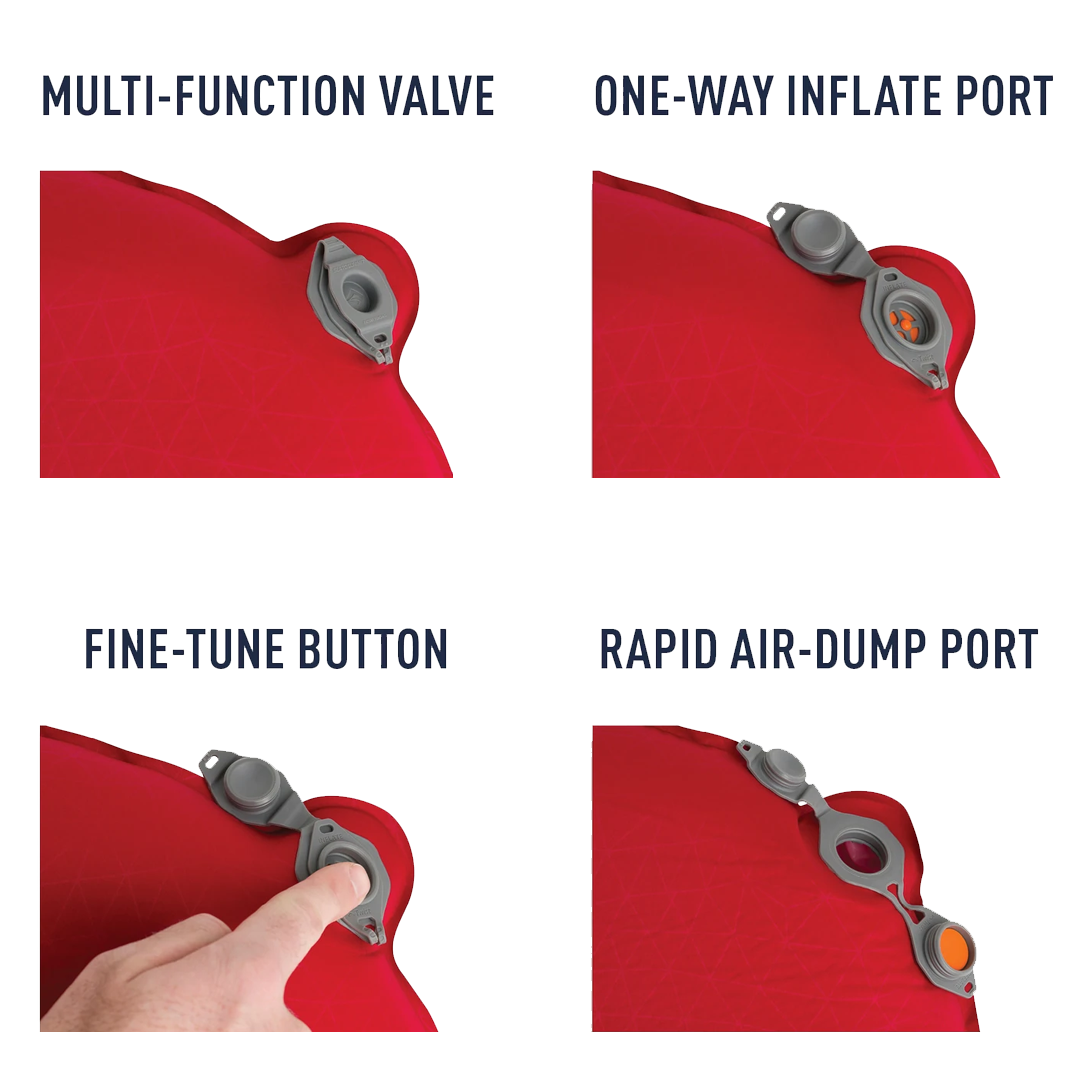 MULTI-FUNCTION VALVE

ONE-WAY INFLATE PORT

FINE-TUNE BUTTON

RAPID AIR-DUMP PORT