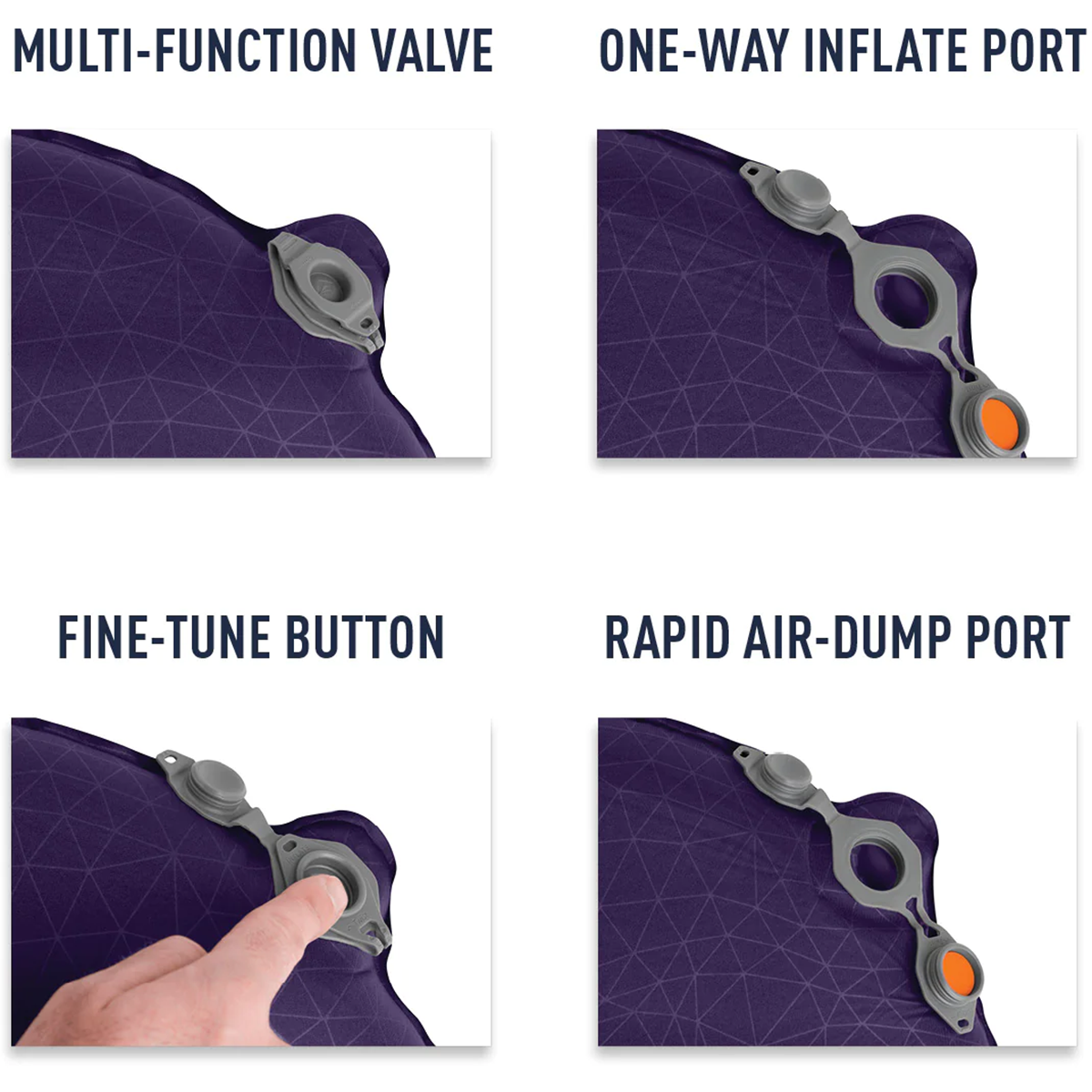 MULTI-FUNCTION VALVE

ONE-WAY INFLATE PORT

FINE-TUNE BUTTON

RAPID AIR-DUMP PORT